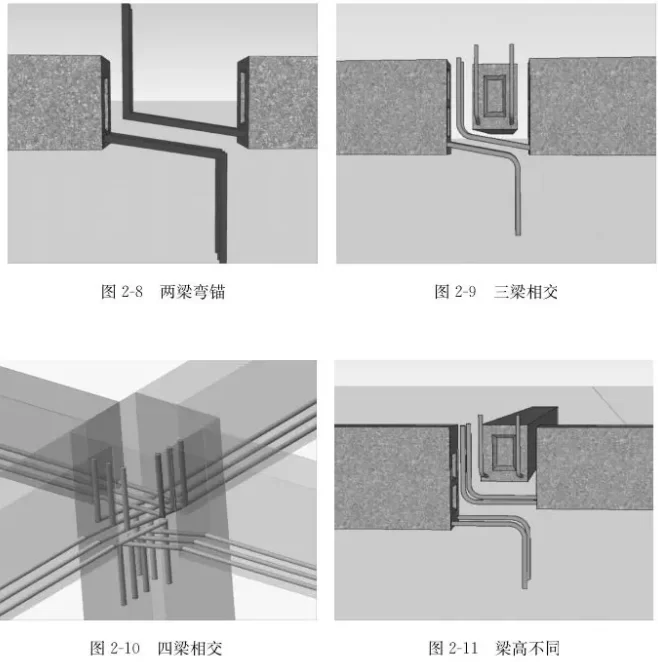 图 2-8　两梁弯锚

图 2-9　三梁相交

图 2-10　四梁相交

图 2-11　梁高不同