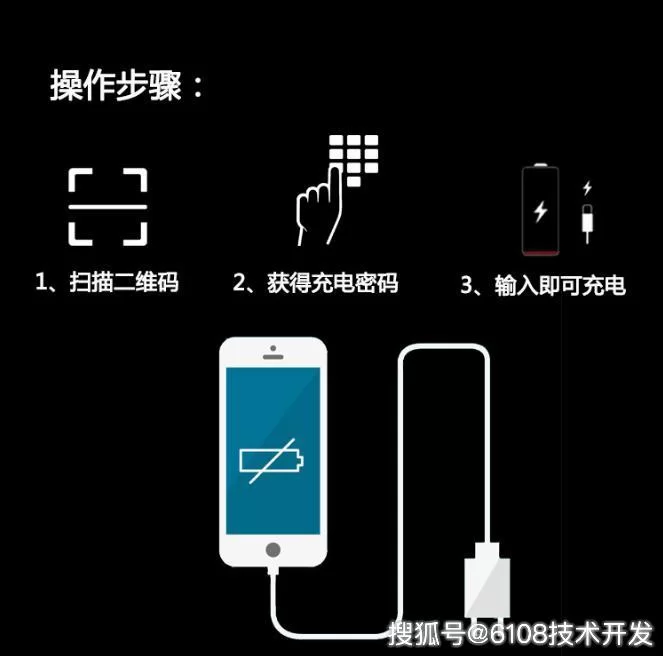 操作步骤：

1、扫描二维码

2、获得充电密码

3、输入即可充电

搜狐号@6108技术开发