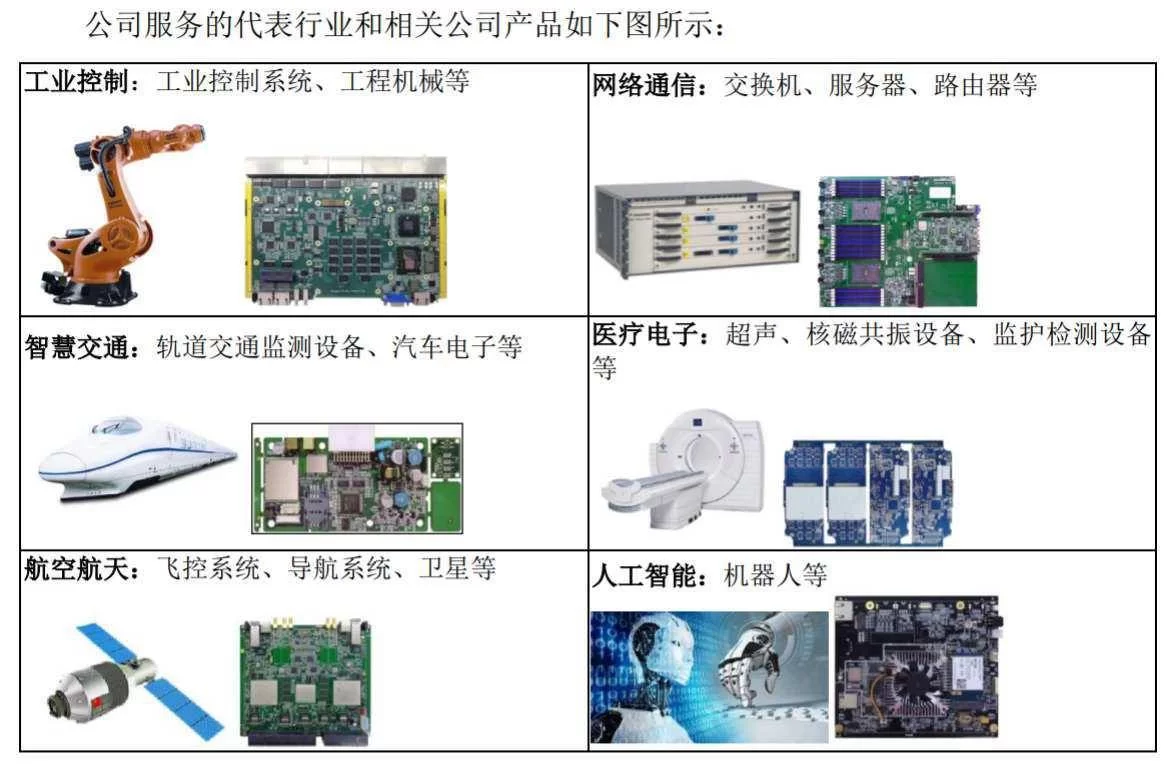 公司服务的代表行业和相关公司产品如下图所示：

| 工业控制：工业控制系统、工程机械等 | 网络通信：交换机、服务器、路由器等 |
|---|---|
| 智慧交通：轨道交通监测设备、汽车电子等 | 医疗电子：超声、核磁共振设备、监护检测设备等 |
| 航空航天：飞控系统、导航系统、卫星等 | 人工智能：机器人等 |